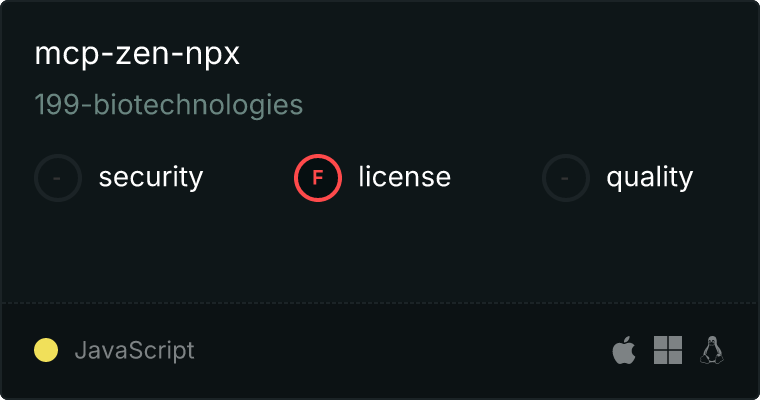 mcp-zen-npx

199-biotechnologies

- security F license - quality

JavaScript