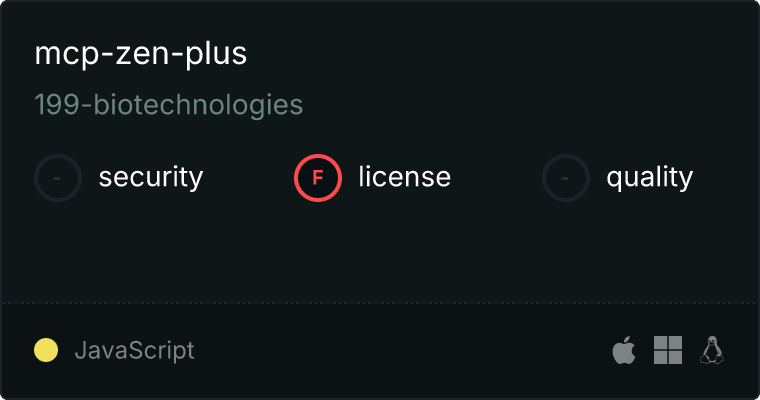 mcp-zen-plus

199-biotechnologies

- security F license - quality

JavaScript