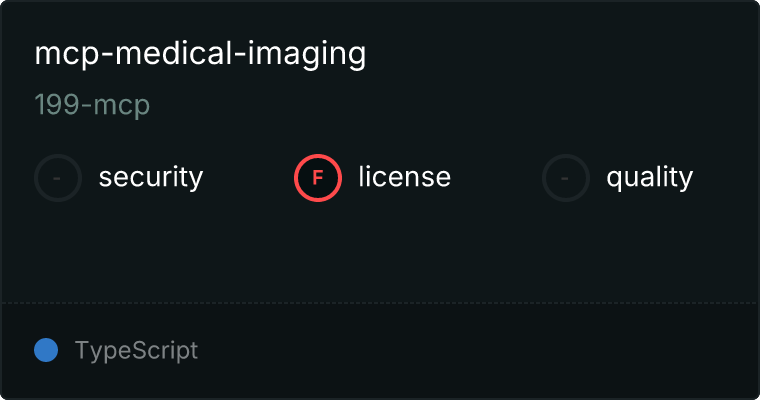 mcp-medical-imaging

199-mcp

- security F license - quality

TypeScript