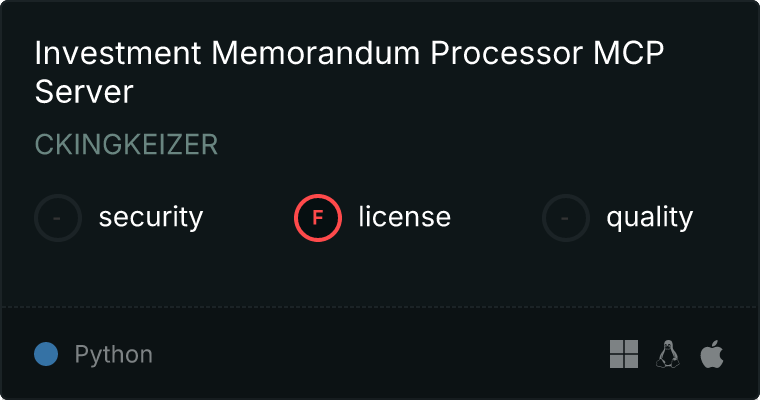 Investment Memorandum Processor MCP Server

CKINGKEIZER

- security F license - quality

Python