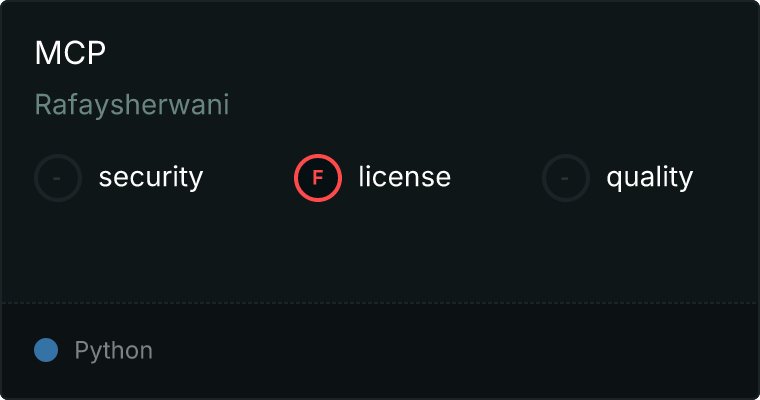 MCP

Rafaysherwani

- security F license - quality

Python