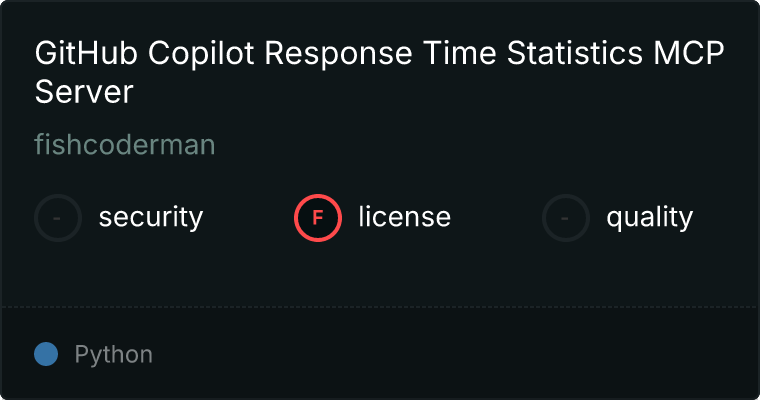 GitHub Copilot Response Time Statistics MCP Server

fishcoderman

- security F license - quality

Python