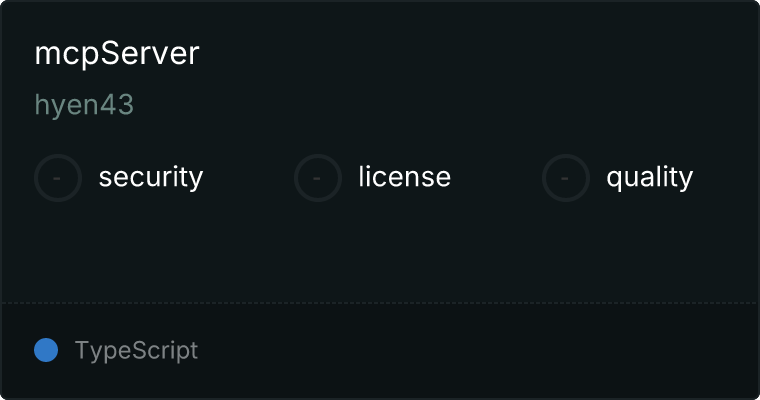 mcpServer

hyen43

- security - license - quality

TypeScript