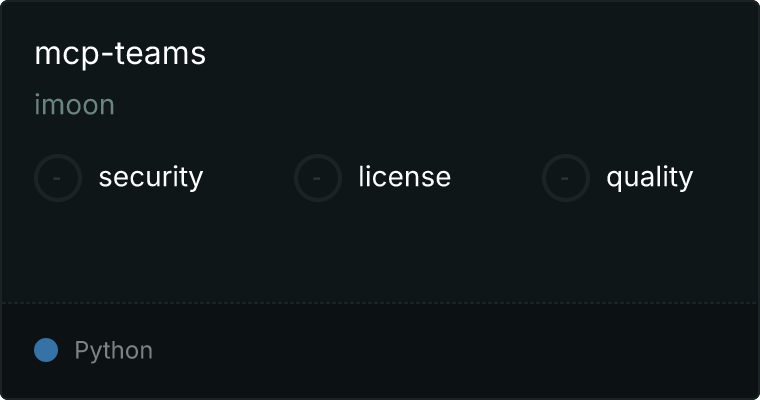 mcp-teams

imoon

- security - license - quality

Python