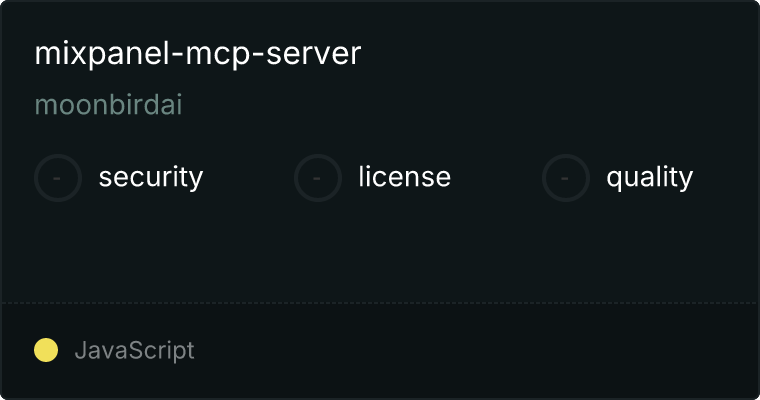 mixpanel-mcp-server

moonbirdai

- security - license - quality

JavaScript