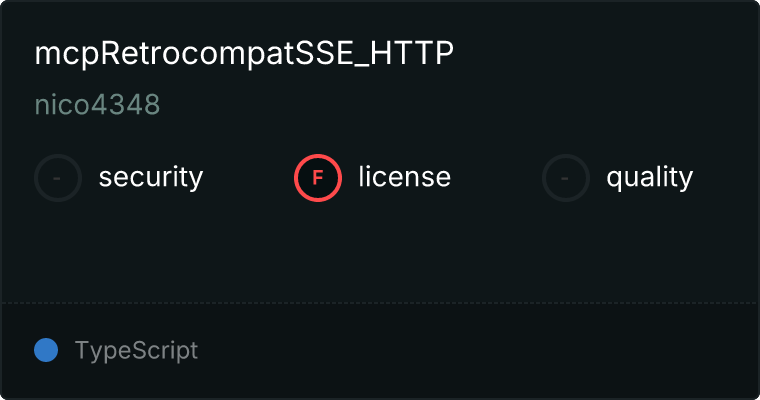 mcpRetrocompatSSE_HTTP

nico4348

- security F license - quality

TypeScript