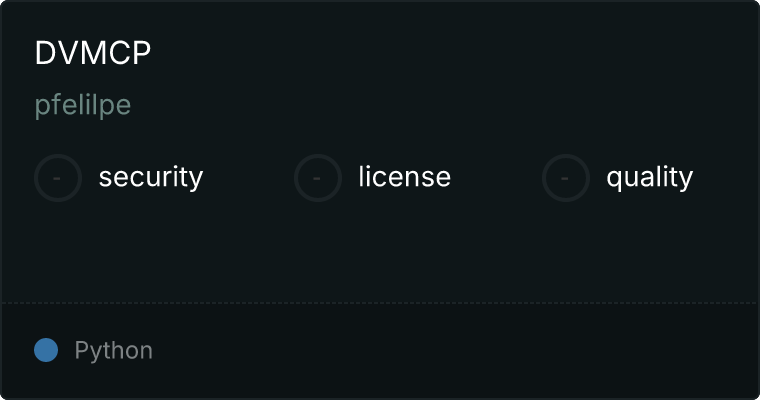 DVMCP

pfelilpe

- security - license - quality

Python