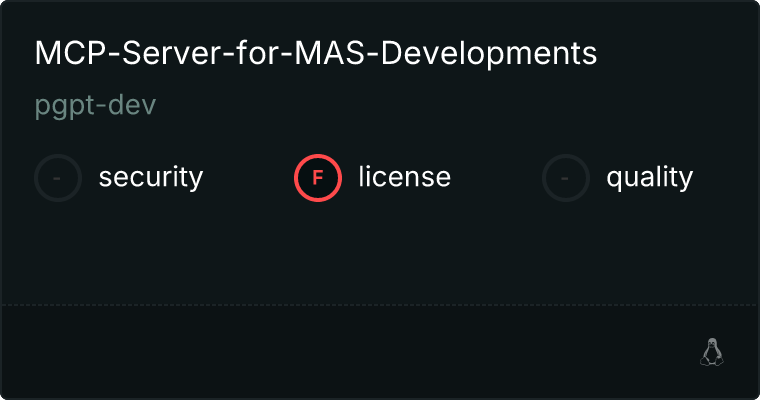 MCP-Server-for-MAS-Developments

pgpt-dev

- security F license - quality