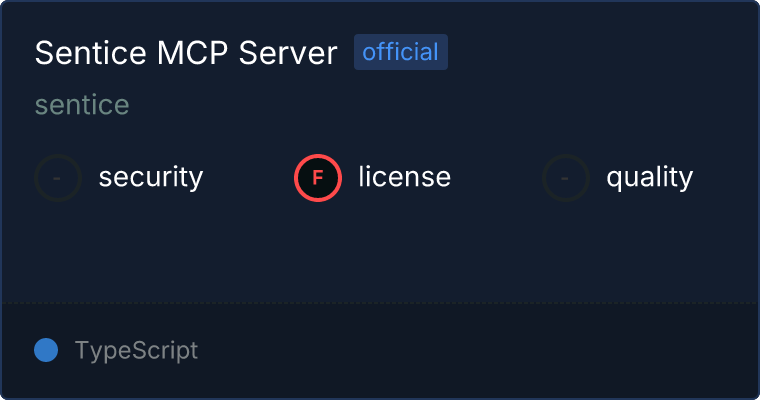 Sentice MCP Server official

sentice

- security F license - quality

TypeScript